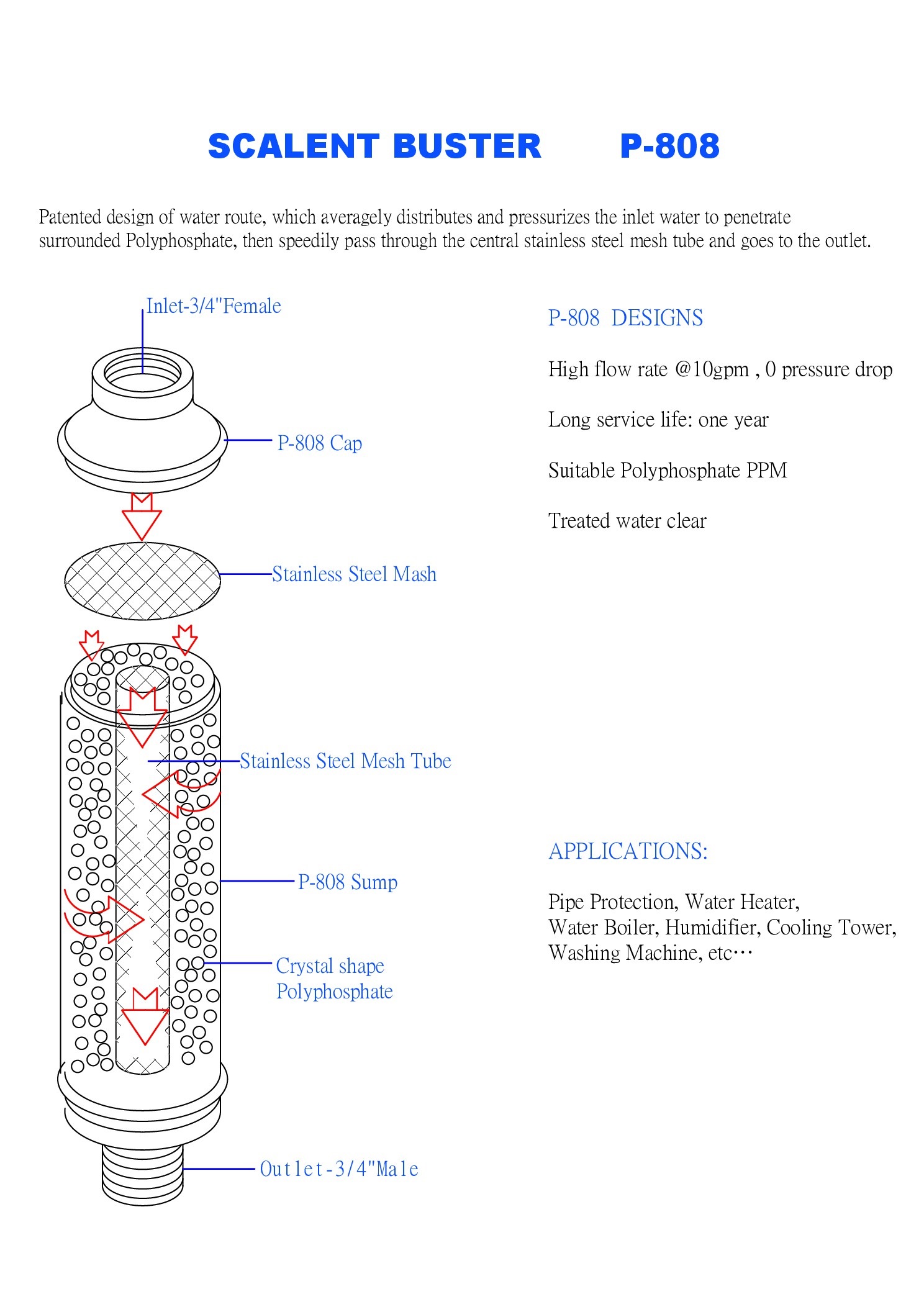 SCALENT BUSTER P-808

Patented design of water route, which averagely distributes and pressurizes the inlet water to penetrate surrounded Polyphosphate, then speedily pass through the central stainless steel mesh tube and goes to the outlet.

Inlet-3/4"Female

P-808 Cap

Stainless Steel Mash

Stainless Steel Mesh Tube

P-808 Sump

Crystal shape Polyphosphate

Outlet-3/4"Male

P-808 DESIGNS

High flow rate @10gpm , 0 pressure drop

Long service life: one year

Suitable Polyphosphate PPM

Treated water clear

APPLICATIONS:

Pipe Protection, Water Heater, Water Boiler, Humidifier, Cooling Tower, Washing Machine, etc…